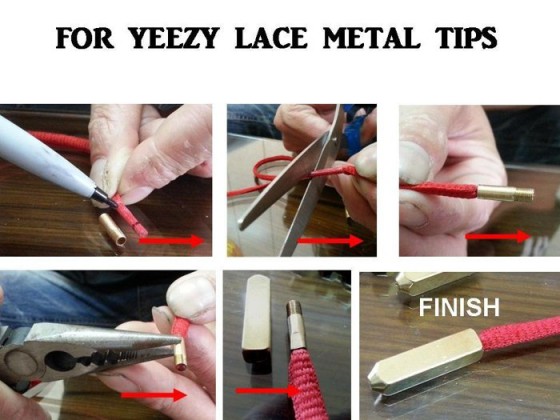 FOR YEEZY LACE METAL TIPS

FINISH